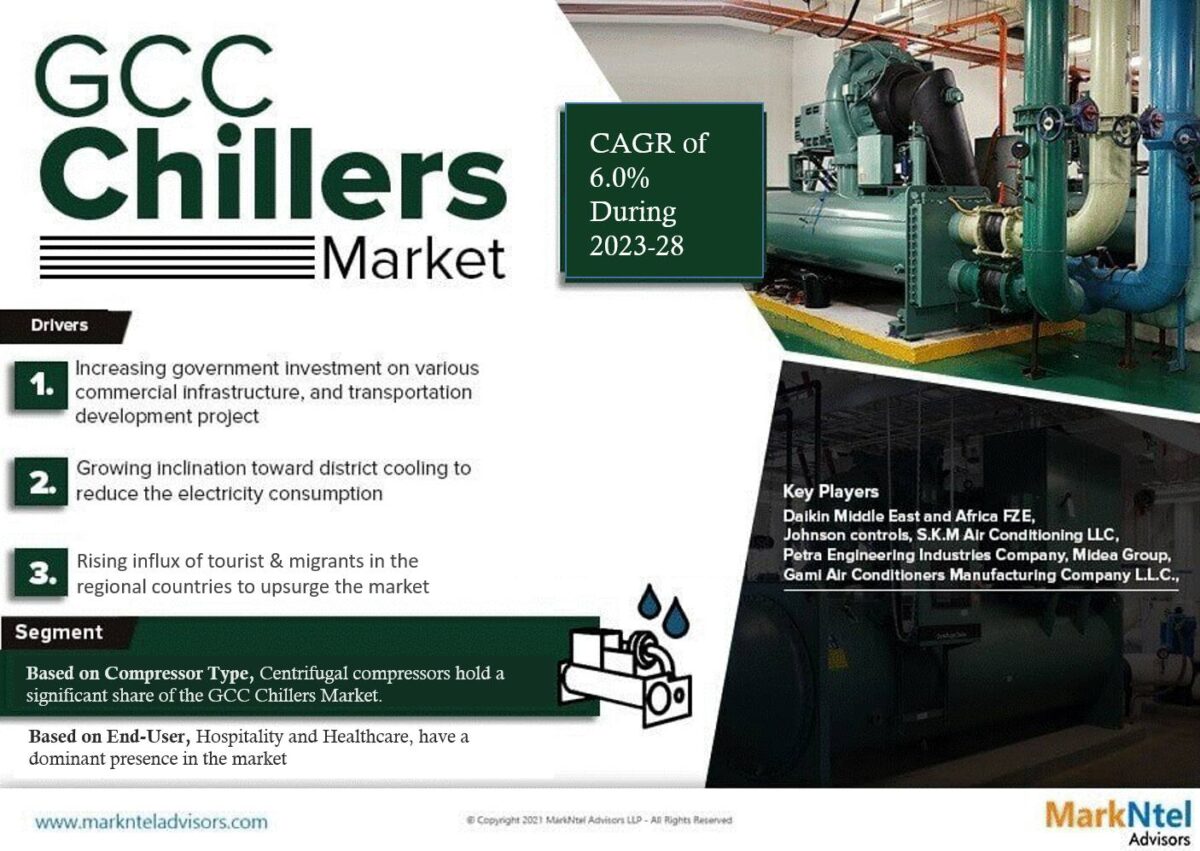 GCC Chillers Market

CAGR of 6.0% During 2023-28

Drivers

1. Increasing government investment on various commercial infrastructure, and transportation development project

2. Growing inclination toward district cooling to reduce the electricity consumption

3. Rising influx of tourist & migrants in the regional countries to upsurge the market

Key Players
Daikin Middle East and Africa FZE, Johnson controls, S.K.M Air Conditioning LLC, Petra Engineering Industries Company, Midea Group, Gami Air Conditioners Manufacturing Company L.L.C.,

Segment

Based on Compressor Type, Centrifugal compressors hold a significant share of the GCC Chillers Market.

Based on End-User, Hospitality and Healthcare, have a dominant presence in the market

www.marknteladvisors.com

© Copyright 2021 MarkNtel Advisors LLP - All Rights Reserved

MarkNtel Advisors